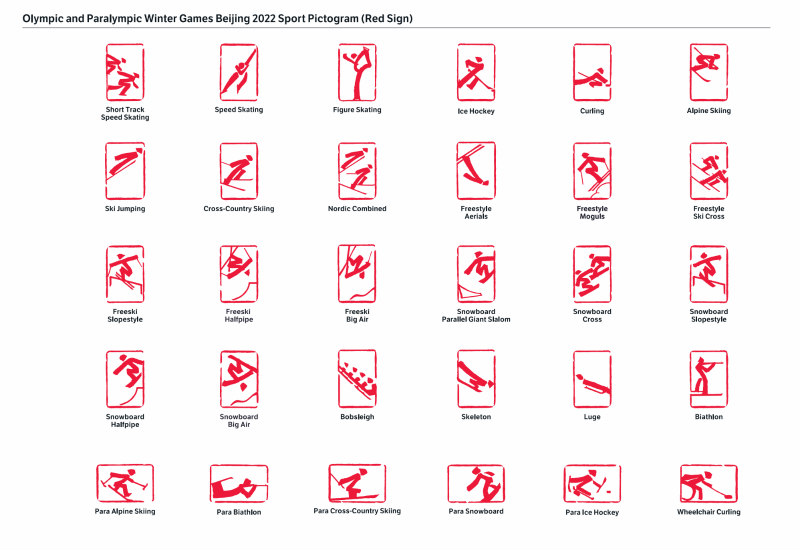 Olympic and Paralympic Winter Games Beijing 2022 Sport Pictogram (Red Sign)

Short Track Speed Skating

Speed Skating

Figure Skating

Ice Hockey

Curling

Alpine Skiing

Ski Jumping

Cross-Country Skiing

Nordic Combined

Freestyle Aerials

Freestyle Moguls

Freestyle Ski Cross

Freeski Slopestyle

Freeski Halfpipe

Freeski Big Air

Snowboard Parallel Giant Slalom

Snowboard Cross

Snowboard Slopestyle

Snowboard Halfpipe

Snowboard Big Air

Bobsleigh

Skeleton

Luge

Biathlon

Para Alpine Skiing

Para Biathlon

Para Cross-Country Skiing

Para Snowboard

Para Ice Hockey

Wheelchair Curling