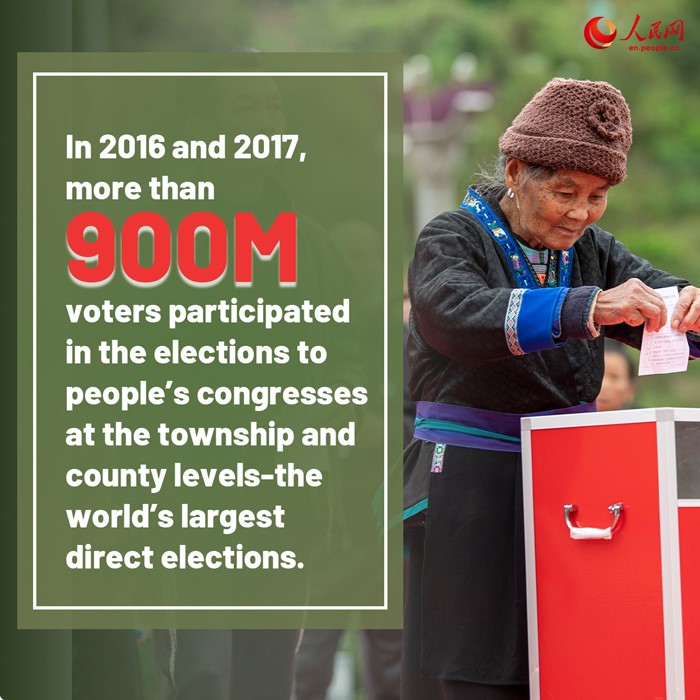 人民网
en.people.cn

In 2016 and 2017, more than

900M

voters participated in the elections to people's congresses at the township and county levels–the world's largest direct elections.