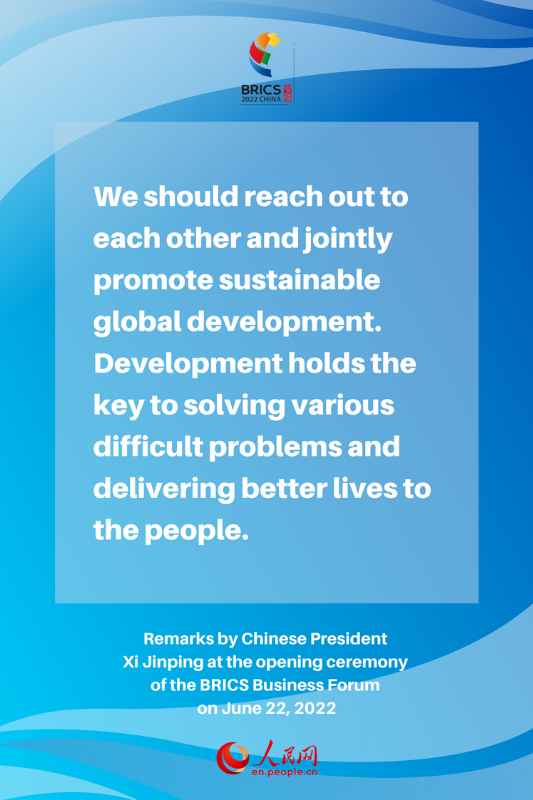 BRICS 2022 CHINA

We should reach out to each other and jointly promote sustainable global development. Development holds the key to solving various difficult problems and delivering better lives to the people.

Remarks by Chinese President Xi Jinping at the opening ceremony of the BRICS Business Forum on June 22, 2022

人民网
en.people.cn