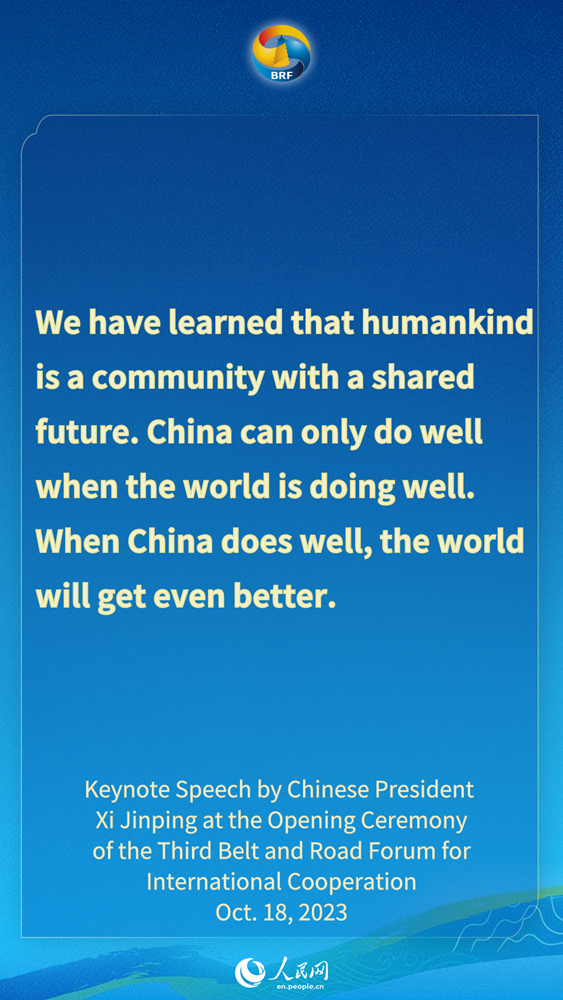 BRF

We have learned that humankind is a community with a shared future. China can only do well when the world is doing well. When China does well, the world will get even better.

Keynote Speech by Chinese President Xi Jinping at the Opening Ceremony of the Third Belt and Road Forum for International Cooperation
Oct. 18, 2023

人民网
en.people.cn