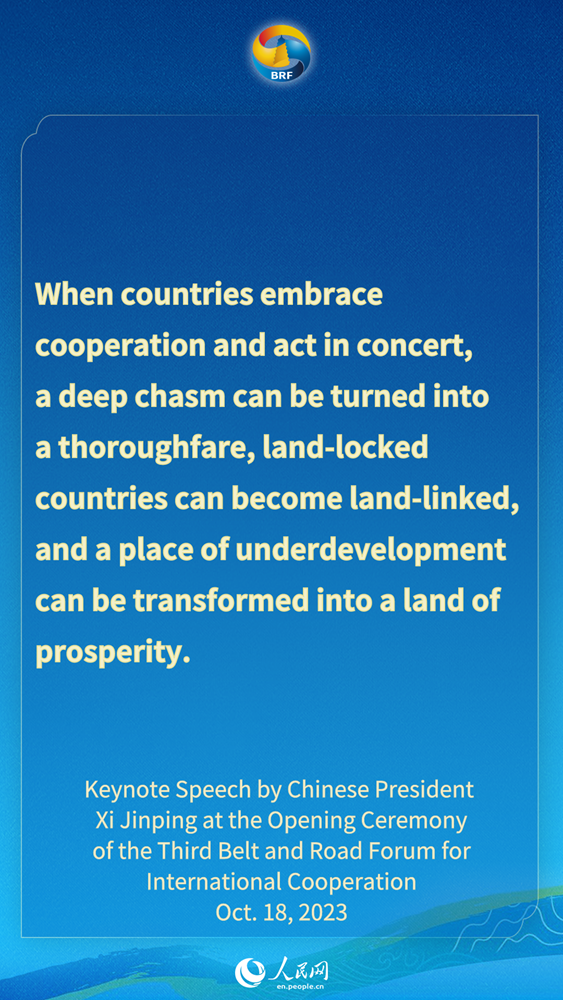 BRF

When countries embrace cooperation and act in concert, a deep chasm can be turned into a thoroughfare, land-locked countries can become land-linked, and a place of underdevelopment can be transformed into a land of prosperity.

Keynote Speech by Chinese President Xi Jinping at the Opening Ceremony of the Third Belt and Road Forum for International Cooperation
Oct. 18, 2023

人民网
en.people.cn