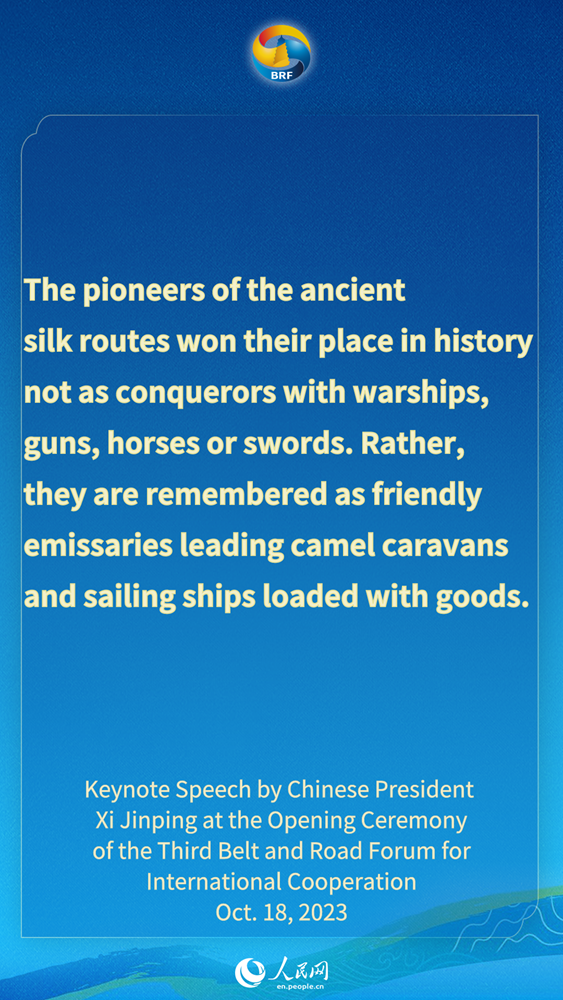 BRF

The pioneers of the ancient silk routes won their place in history not as conquerors with warships, guns, horses or swords. Rather, they are remembered as friendly emissaries leading camel caravans and sailing ships loaded with goods.

Keynote Speech by Chinese President Xi Jinping at the Opening Ceremony of the Third Belt and Road Forum for International Cooperation
Oct. 18, 2023

人民网
en.people.cn