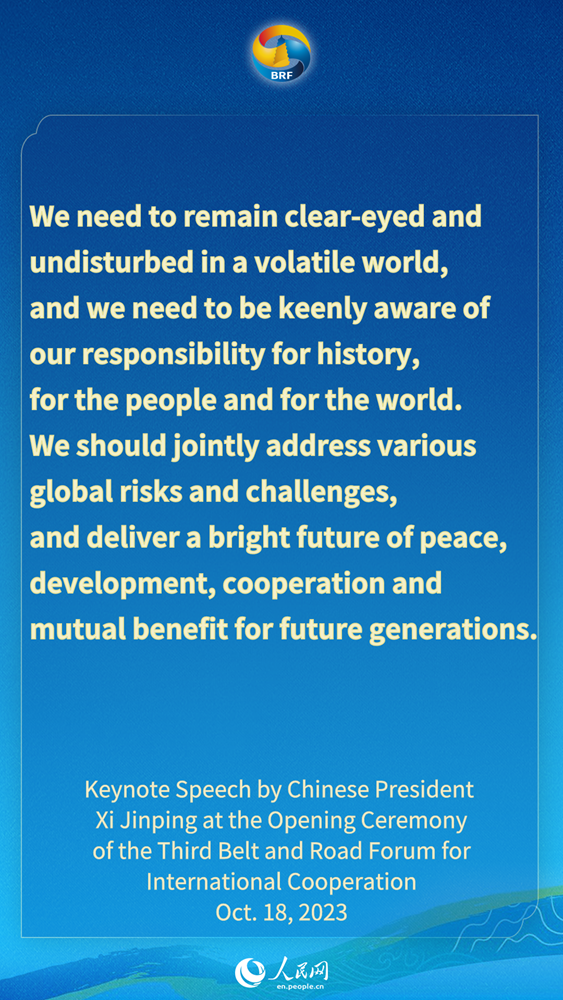 BRF

We need to remain clear-eyed and undisturbed in a volatile world, and we need to be keenly aware of our responsibility for history, for the people and for the world. We should jointly address various global risks and challenges, and deliver a bright future of peace, development, cooperation and mutual benefit for future generations.

Keynote Speech by Chinese President Xi Jinping at the Opening Ceremony of the Third Belt and Road Forum for International Cooperation
Oct. 18, 2023

人民网
en.people.cn