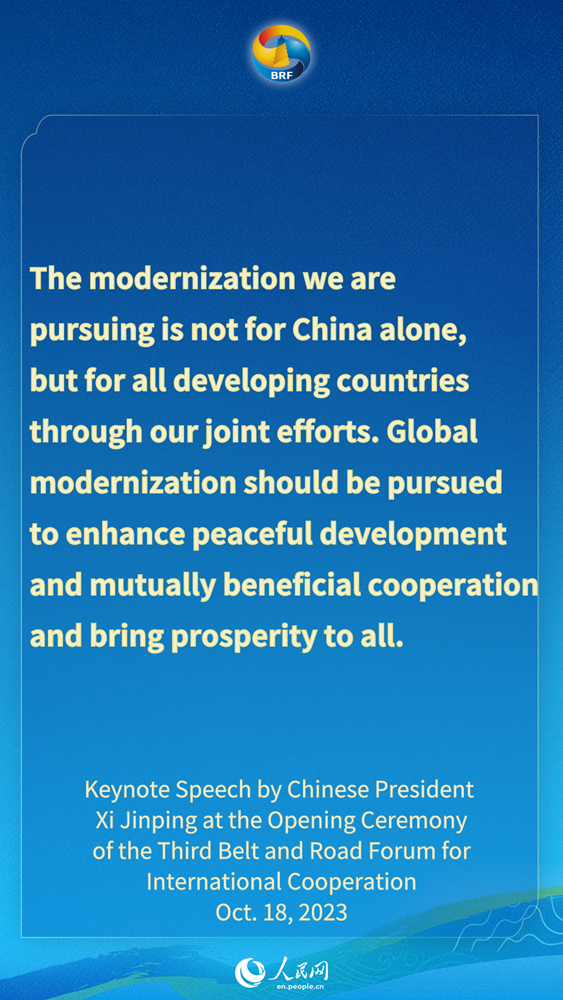 BRF

The modernization we are pursuing is not for China alone, but for all developing countries through our joint efforts. Global modernization should be pursued to enhance peaceful development and mutually beneficial cooperation and bring prosperity to all.

Keynote Speech by Chinese President Xi Jinping at the Opening Ceremony of the Third Belt and Road Forum for International Cooperation
Oct. 18, 2023

人民网
en.people.cn